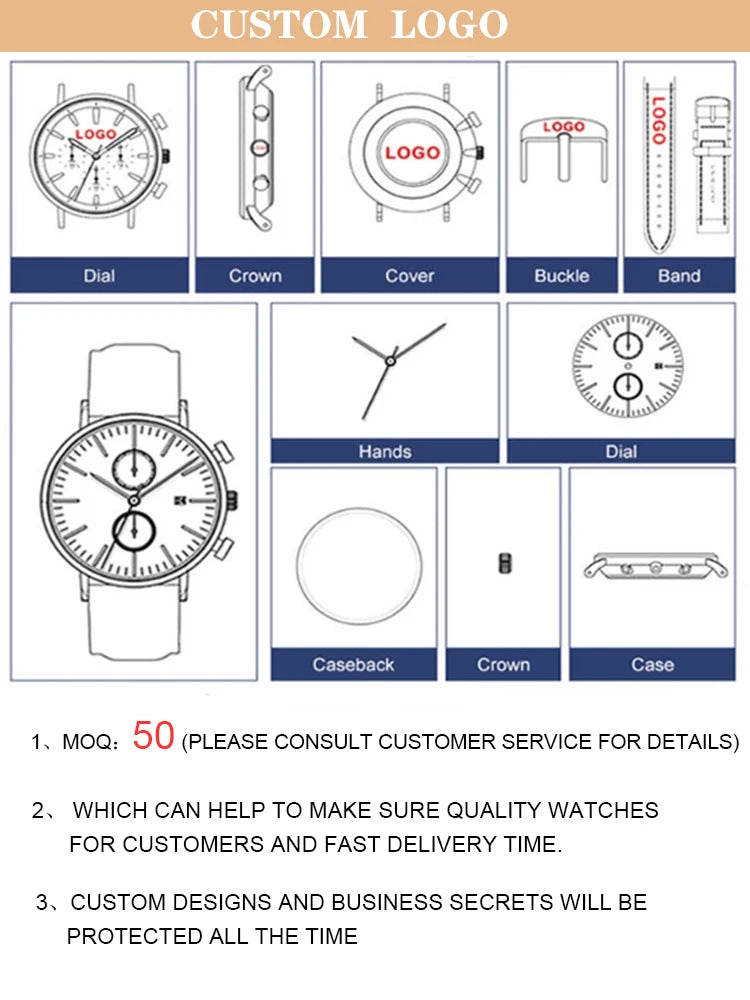 CUSTOM LOGO

LOGO

Dial

Crown

LOGO

Cover

LOGO

Buckle

LOGO

Band

Hands

Dial

Caseback

Crown

Case

1、MOQ：50 (PLEASE CONSULT CUSTOMER SERVICE FOR DETAILS)

2、 WHICH CAN HELP TO MAKE SURE QUALITY WATCHES FOR CUSTOMERS AND FAST DELIVERY TIME.

3、CUSTOM DESIGNS AND BUSINESS SECRETS WILL BE PROTECTED ALL THE TIME